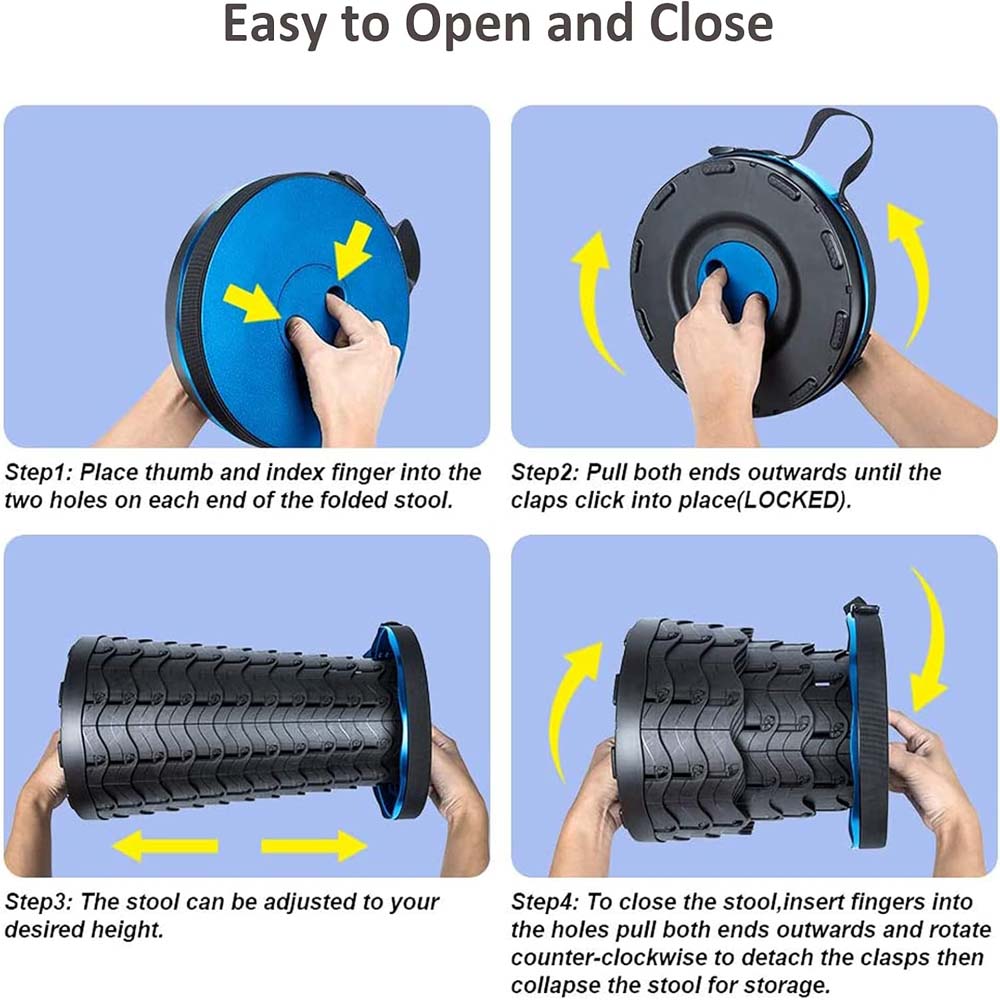 Easy to Open and Close

Step1: Place thumb and index finger into the two holes on each end of the folded stool.

Step2: Pull both ends outwards until the claps click into place(LOCKED).

Step3: The stool can be adjusted to your desired height.

Step4: To close the stool,insert fingers into the holes pull both ends outwards and rotate counter-clockwise to detach the clasps then collapse the stool for storage.